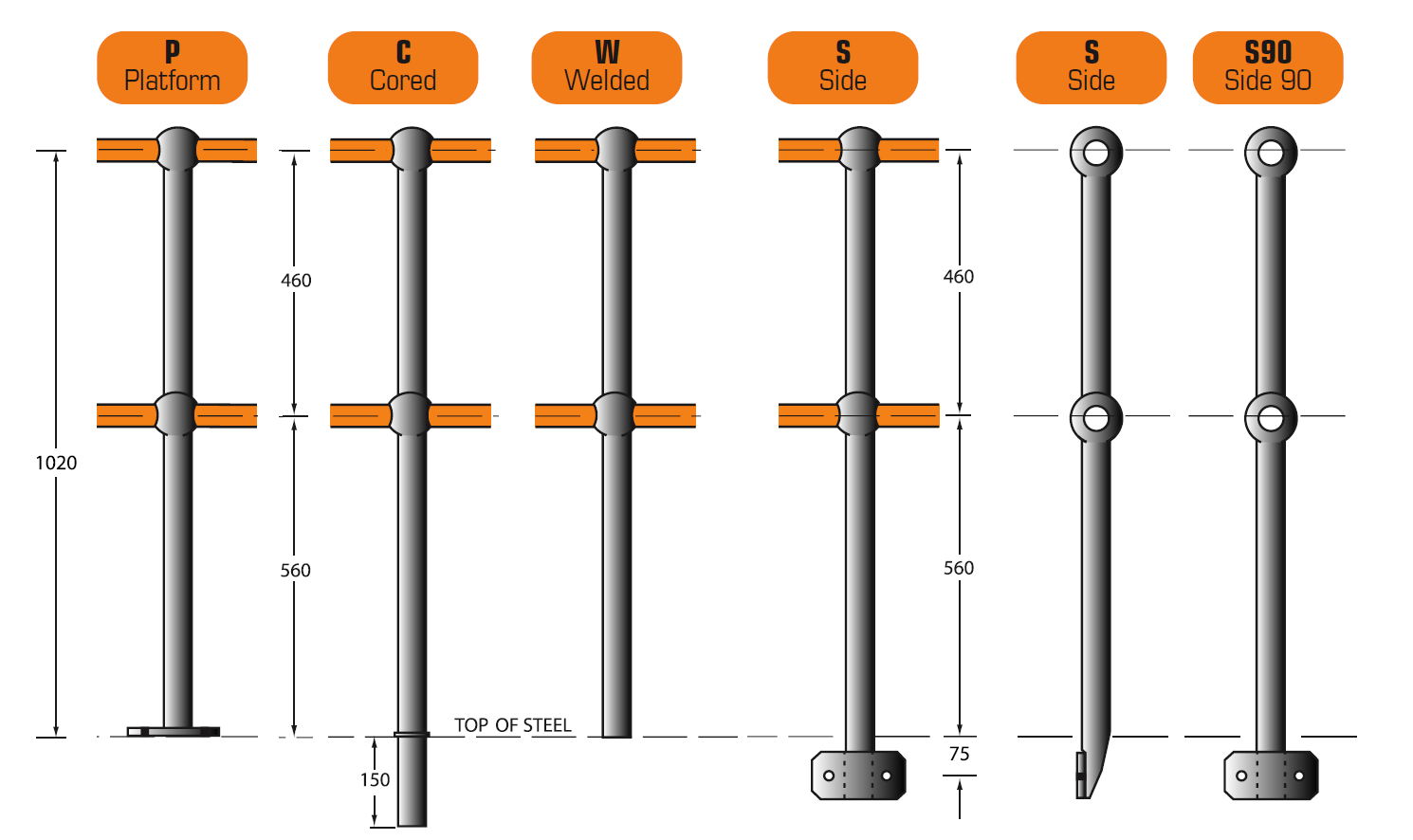 P
Platform

C
Cored

W
Welded

S
Side

S
Side

S90
Side 90

1020

460

560

150

TOP OF STEEL

460

560

75